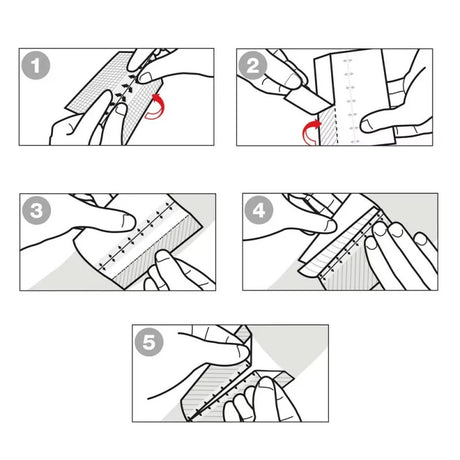 1

2

3

4

5