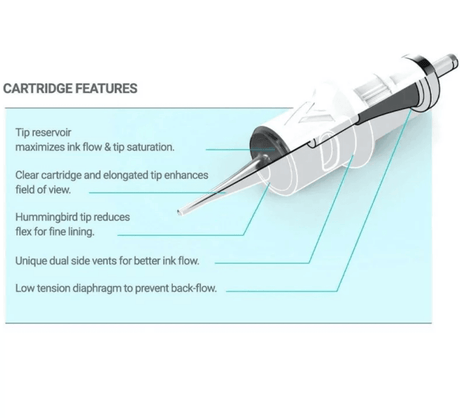 CARTRIDGE FEATURES

Tip reservoir
maximizes ink flow & tip saturation.

Clear cartridge and elongated tip enhances field of view.

Hummingbird tip reduces flex for fine lining.

Unique dual side vents for better ink flow.

Low tension diaphragm to prevent back-flow.